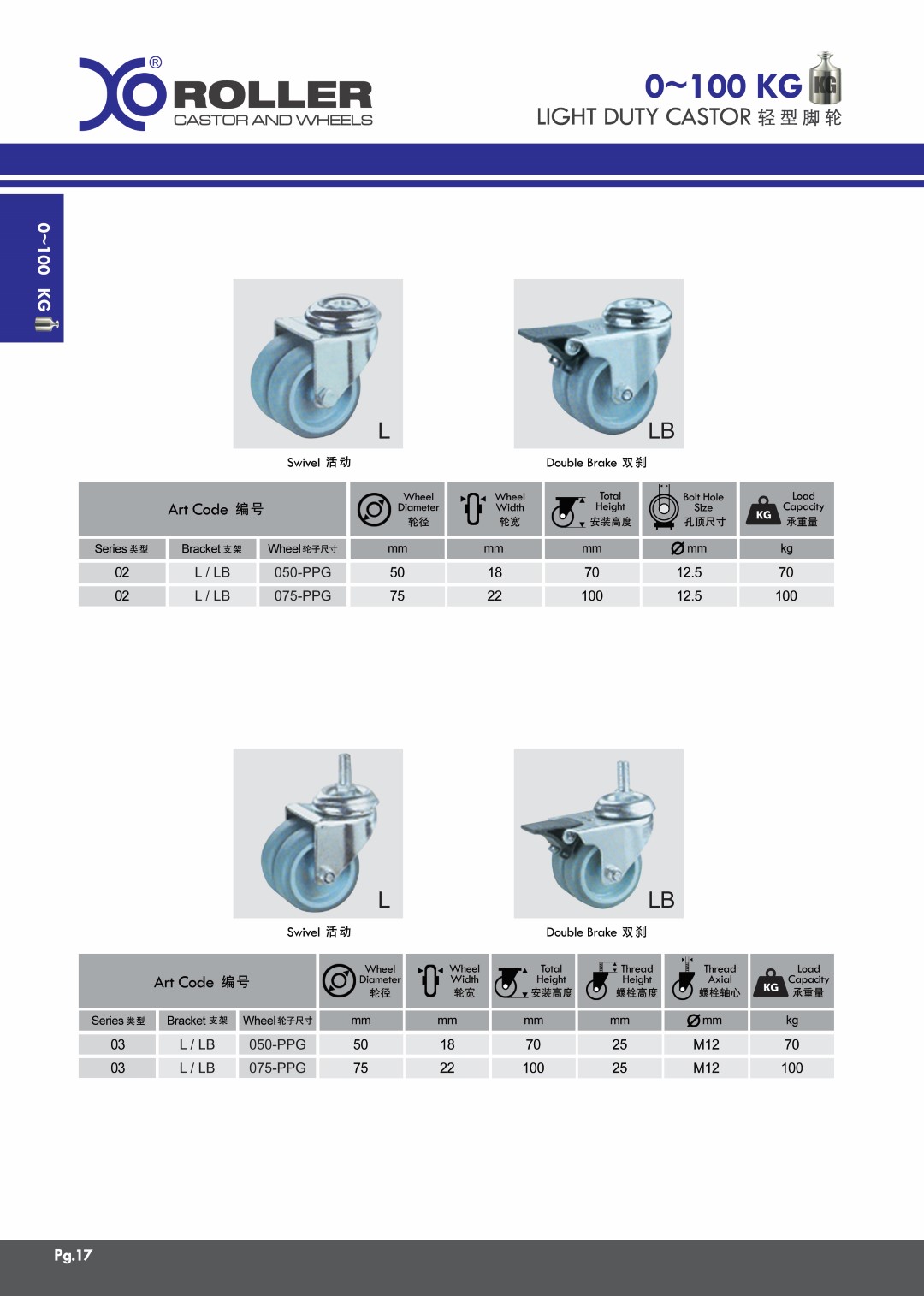 ®
ROLLER
CASTOR AND WHEELS

0~100 KG
KG
LIGHT DUTY CASTOR 轻型脚轮

0~100 KG

L
Swivel 活动

LB
Double Brake 双刹

| Art Code 编号 | | | Wheel Diameter 轮径 | Wheel Width 轮宽 | Total Height 安装高度 | Bolt Hole Size 孔顶尺寸 | KG Load Capacity 承重量 |
|---|---|---|---|---|---|---|---|
| Series 类型 | Bracket 支架 | Wheel 轮子尺寸 | mm | mm | mm | Ø mm | kg |
| 02 | L / LB | 050-PPG | 50 | 18 | 70 | 12.5 | 70 |
| 02 | L / LB | 075-PPG | 75 | 22 | 100 | 12.5 | 100 |

L
Swivel 活动

LB
Double Brake 双刹

| Art Code 编号 | | | Wheel Diameter 轮径 | Wheel Width 轮宽 | Total Height 安装高度 | Thread Height 螺栓高度 | Thread Axial 螺栓轴心 | KG Load Capacity 承重量 |
|---|---|---|---|---|---|---|---|---|
| Series 类型 | Bracket 支架 | Wheel 轮子尺寸 | mm | mm | mm | mm | Ø mm | kg |
| 03 | L / LB | 050-PPG | 50 | 18 | 70 | 25 | M12 | 70 |
| 03 | L / LB | 075-PPG | 75 | 22 | 100 | 25 | M12 | 100 |

Pg.17